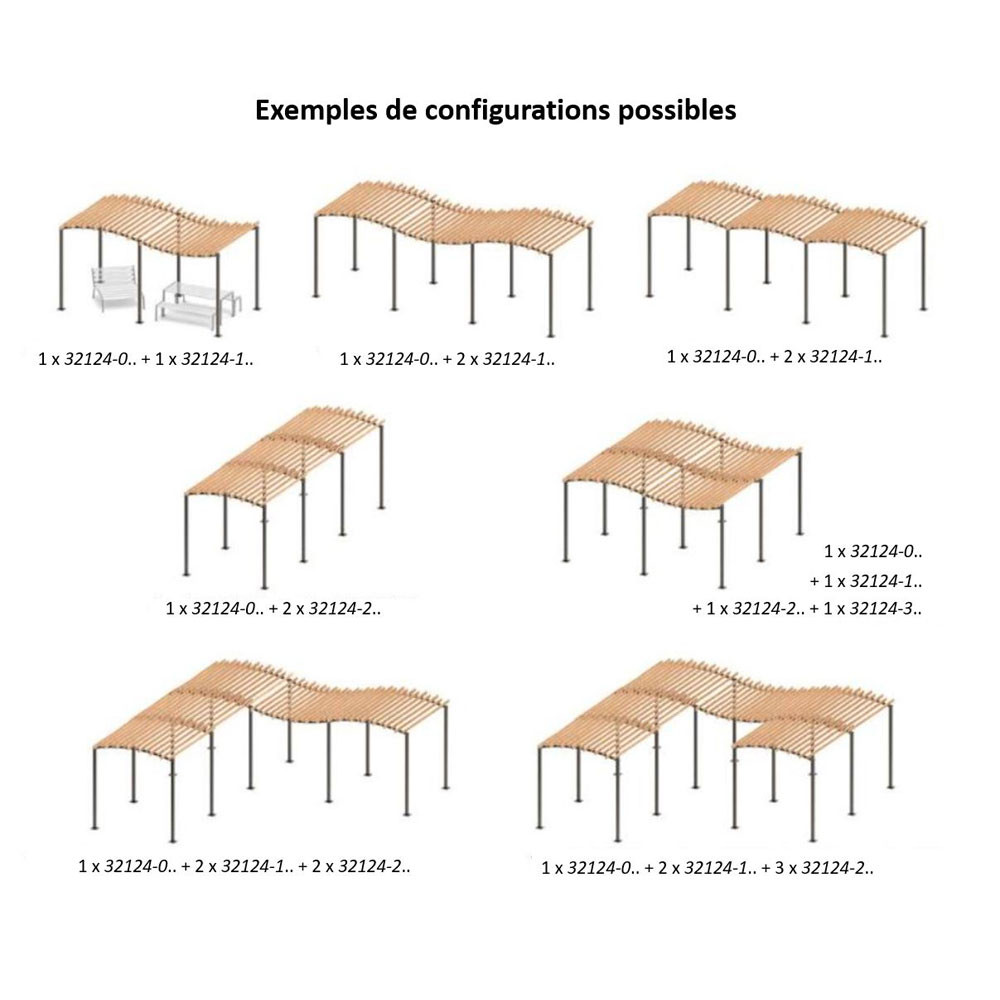 Exemples de configurations possibles

1 x 32124-0.. + 1 x 32124-1..

1 x 32124-0.. + 2 x 32124-1..

1 x 32124-0.. + 2 x 32124-1..

1 x 32124-0.. + 2 x 32124-2..

1 x 32124-0..
+ 1 x 32124-1..
+ 1 x 32124-2.. + 1 x 32124-3..

1 x 32124-0.. + 2 x 32124-1.. + 2 x 32124-2..

1 x 32124-0.. + 2 x 32124-1.. + 3 x 32124-2..